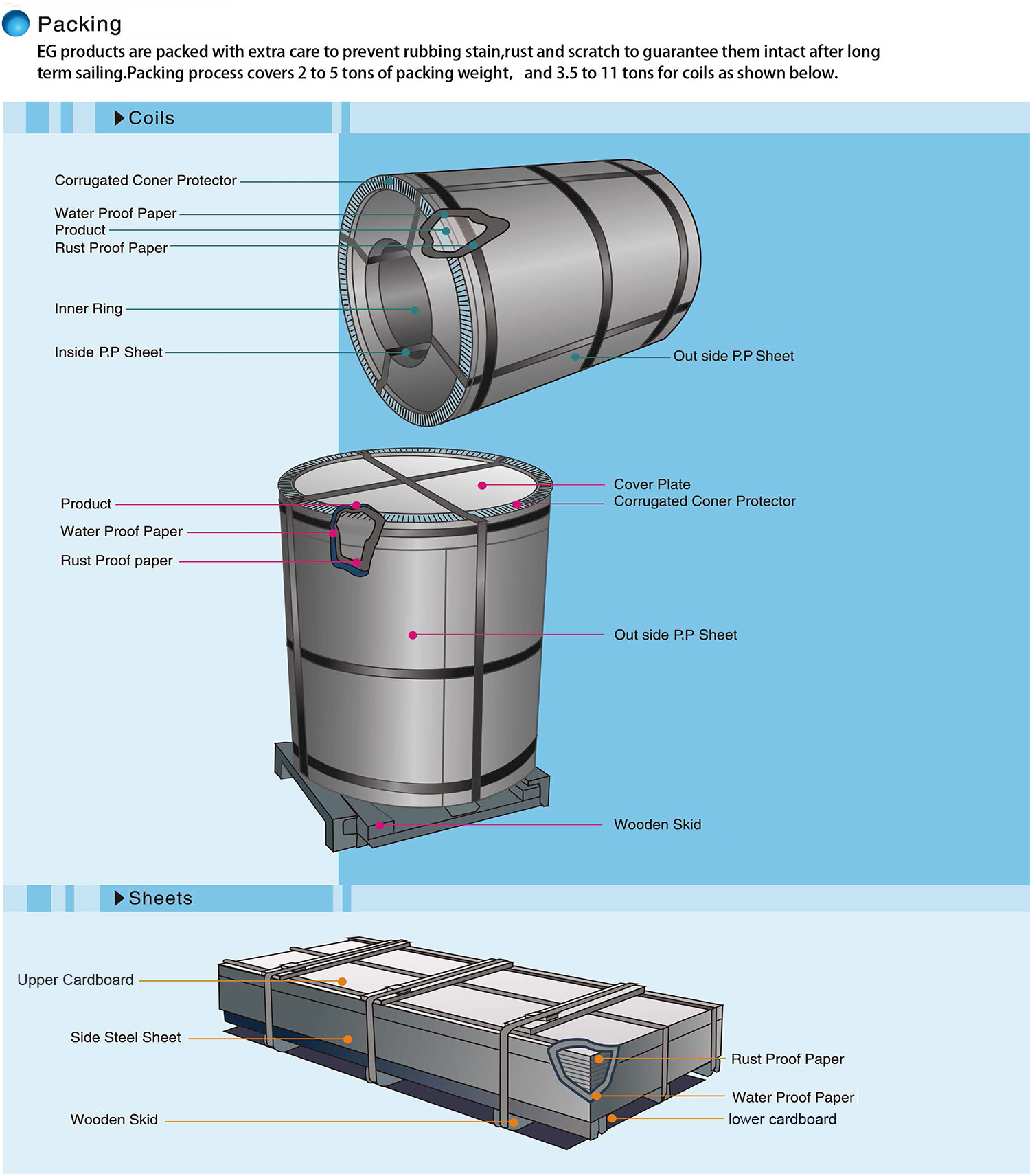 Packing

EG products are packed with extra care to prevent rubbing stain,rust and scratch to guarantee them intact after long term sailing.Packing process covers 2 to 5 tons of packing weight,   and 3.5 to 11 tons for coils as shown below.

Coils

Corrugated Coner Protector
Water Proof Paper
Product
Rust Proof Paper
Inner Ring
Inside P.P Sheet
Out side P.P Sheet

Product
Water Proof Paper
Rust Proof paper
Cover Plate
Corrugated Coner Protector
Out side P.P Sheet
Wooden Skid

Sheets

Upper Cardboard
Side Steel Sheet
Wooden Skid
Rust Proof Paper
Water Proof Paper
lower cardboard